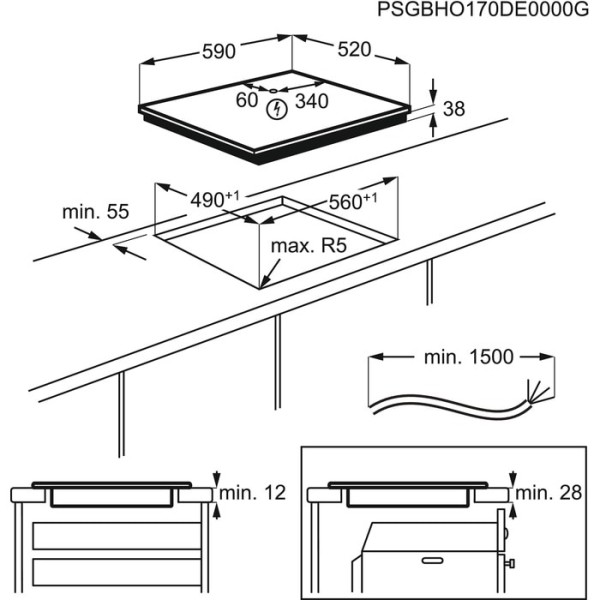 PSGBHO170DE0000G

590
520
60
340
38

$490^{+1}$
$560^{+1}$
min. 55
max. R5

min. 1500

min. 12

min. 28