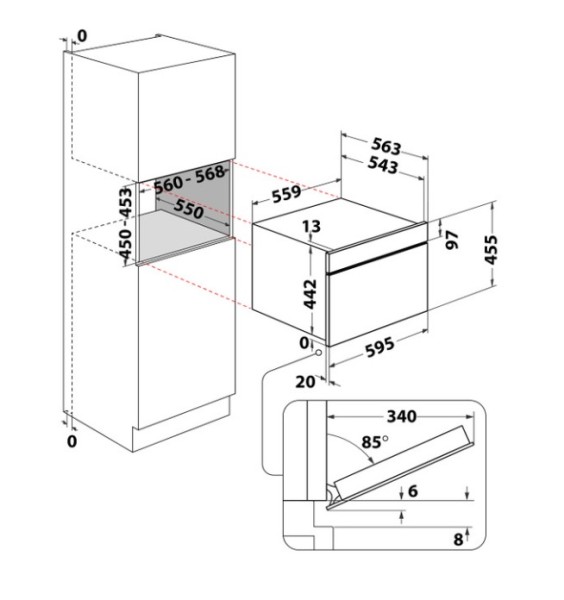 0
560 - 568
450 - 453
550
0
563
543
559
13
97
455
442
0
595
20
340
85°
6
8