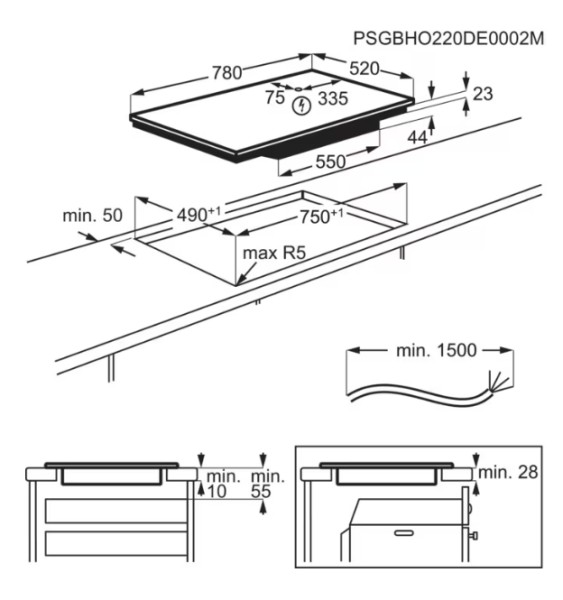 PSGBHO220DE0002M

780

520

75

335

23

44

550

min. 50

$490^{+1}$

$750^{+1}$

max R5

min. 1500

min.
10

min.
55

min. 28