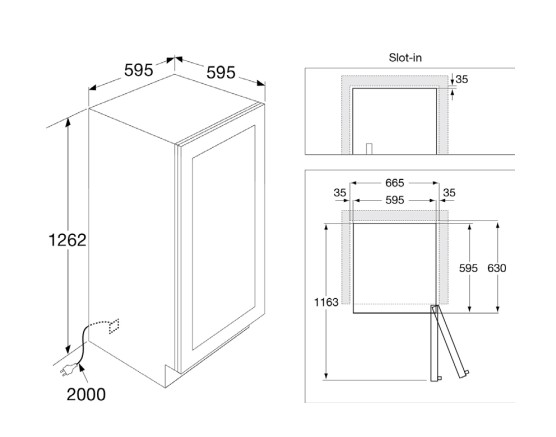 595
595
1262
2000

Slot-in
35

665
35
595
35
595
630
1163