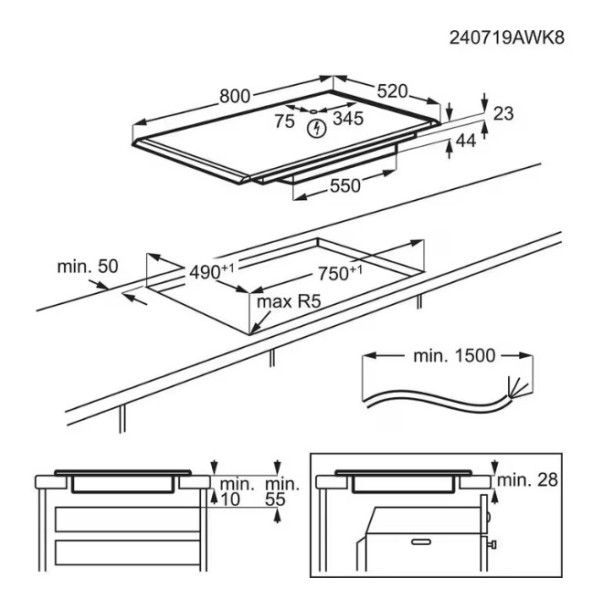 240719AWK8

800
520
75
345
23
44
550

min. 50
$490^{+1}$
$750^{+1}$
max R5

min. 1500

min.
10
min.
55

min. 28