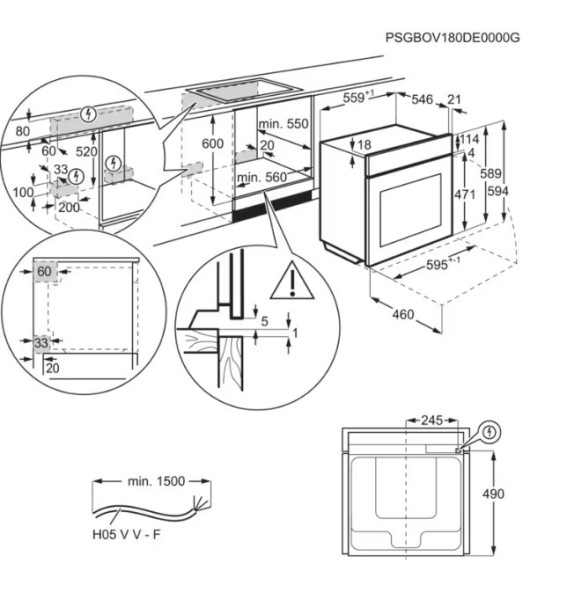 PSGBOV180DE0000G

80
60
520
33
100
200

600
min. 550
20
min. 560

$559^{+1}$
546
21
18
114
4
589
594
471
$595^{+-1}$
460

60
33
20

5
1

245
490

min. 1500
H05 V V - F