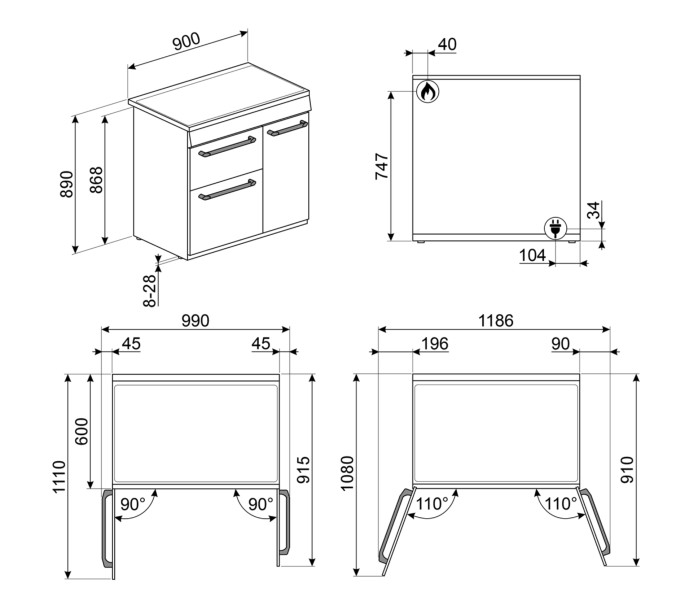 900

890

868

8-28

40

747

34

104

990

45

45

600

1110

915

90°

90°

1186

196

90

1080

910

110°

110°