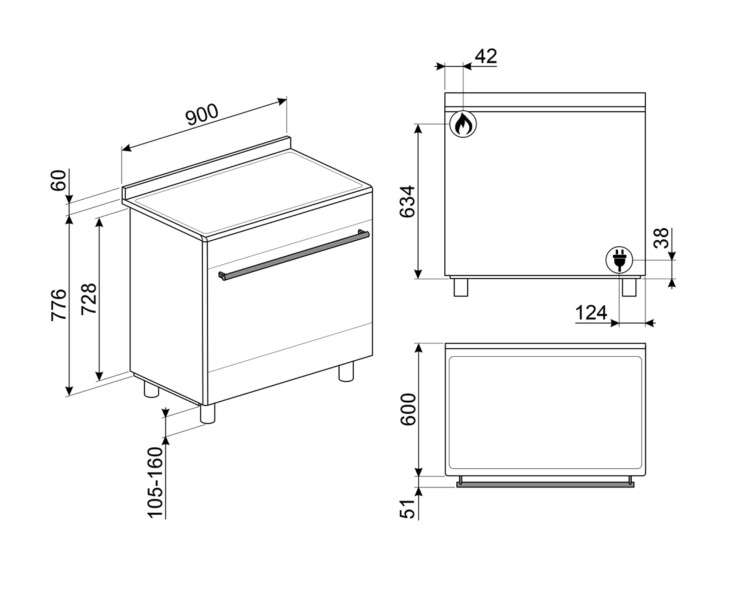 900
60
776
728
105-160
42
634
38
124
600
51