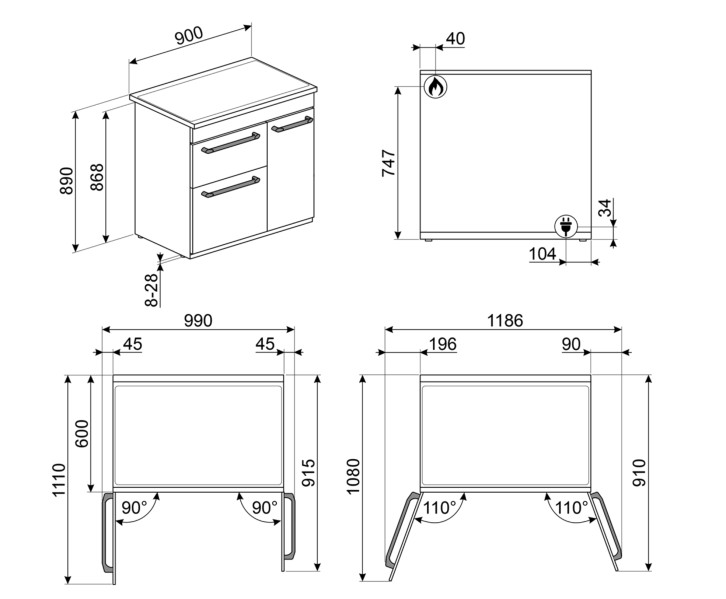 900

890

868

8-28

40

747

34

104

990

45

45

600

1110

915

90°

90°

1186

196

90

1080

910

110°

110°