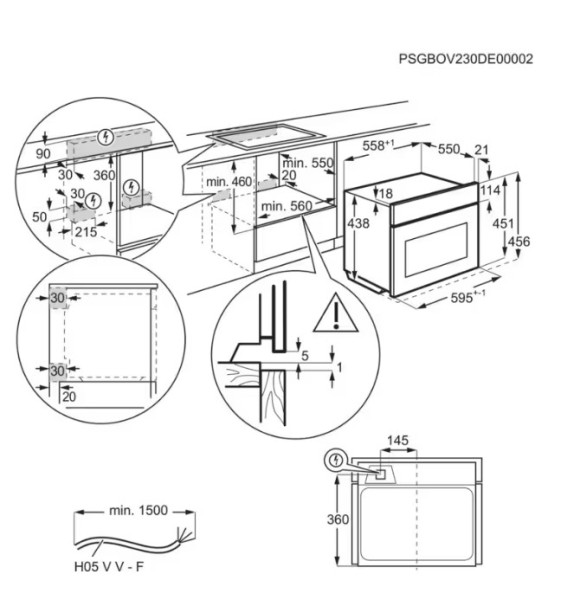 PSGBOV230DE00002

90
30
360
30
50
215

min. 460
min. 550
20
min. 560

$558^{+1}$
550
21
18
114
438
451
456
$595^{+-1}$

30
30
20

5
1

145
360

min. 1500
H05 V V - F