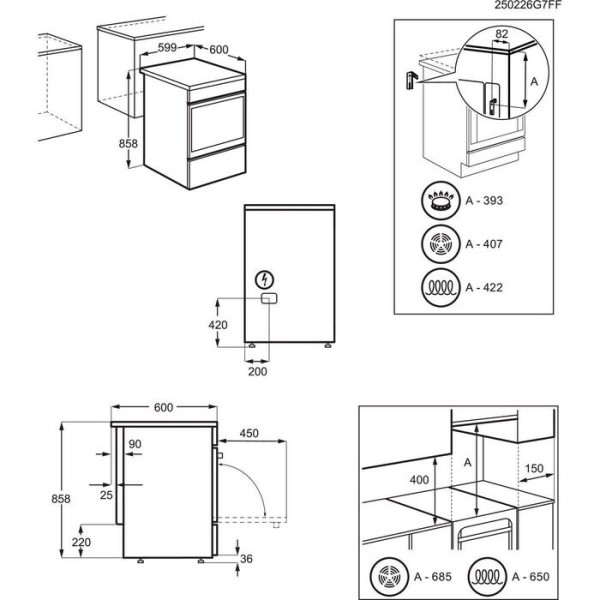 250226G7FF

599
600
858

82
A
A - 393
A - 407
A - 422

420
200

600
450
90
25
858
220
36

400
A
150
A - 685
A - 650