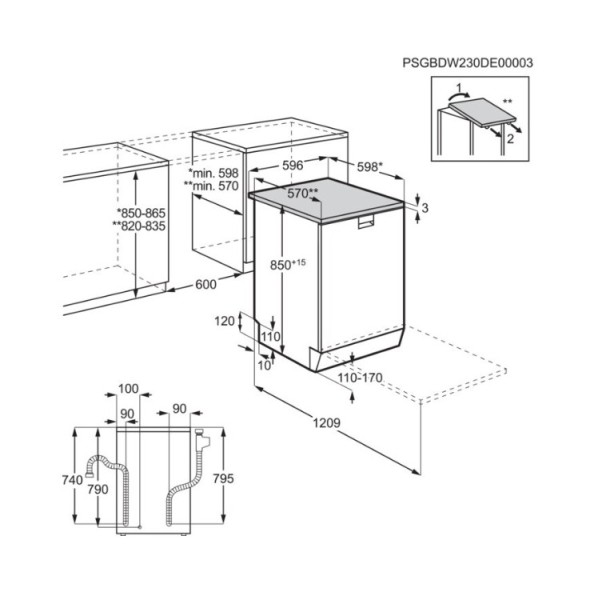 PSGBDW230DE00003

1
**
2

596
598*
*min. 598
**min. 570
570**
3
*850-865
**820-835
850$^{+15}$
600
120
110
10
110-170
1209

100
90
90
740
790
795