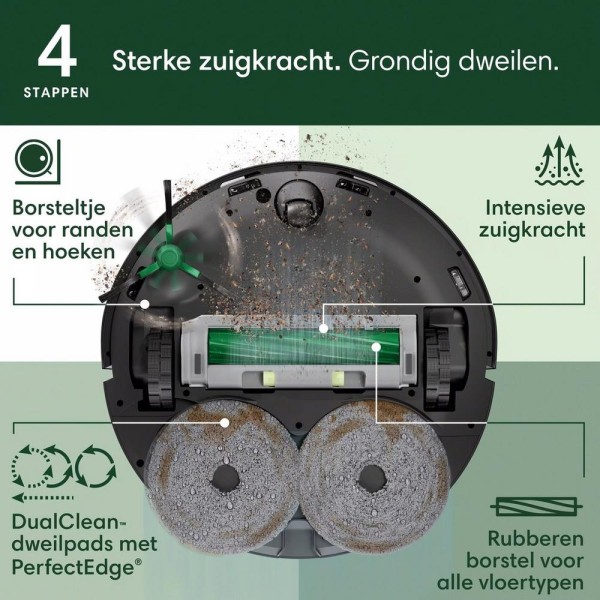 4
STAPPEN

Sterke zuigkracht. Grondig dweilen.

Borsteltje voor randen en hoeken

Intensieve zuigkracht

DualClean-dweilpads met PerfectEdge®

Rubberen borstel voor alle vloertypen