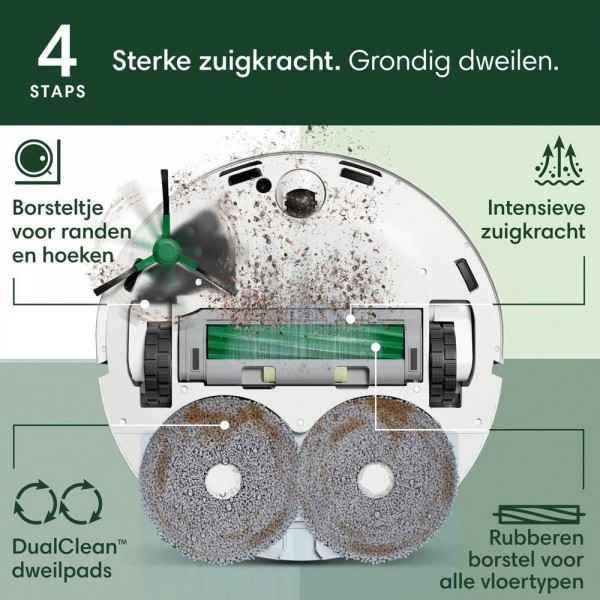 4 STAPS

Sterke zuigkracht. Grondig dweilen.

Borsteltje voor randen en hoeken

Intensieve zuigkracht

DualClean™ dweilpads

Rubberen borstel voor alle vloertypen