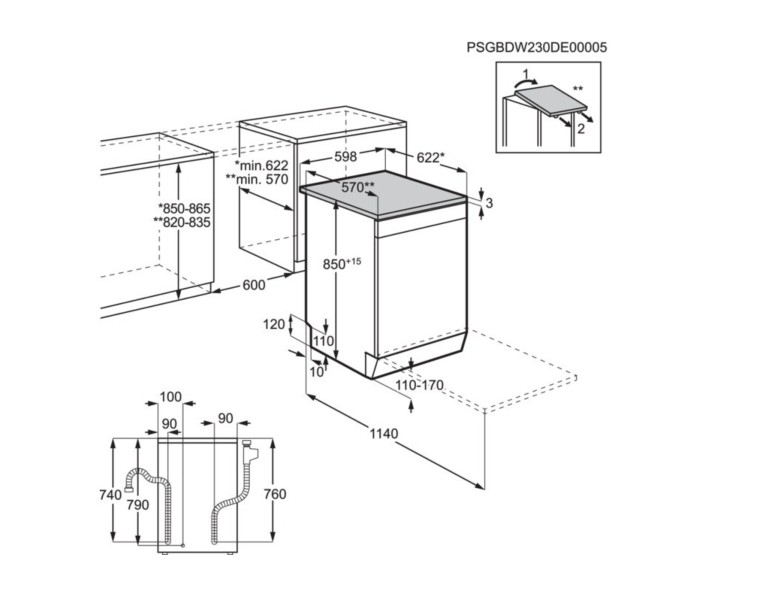 PSGBDW230DE00005

1
**
2

*min.622
**min. 570
598
622*
570**
3
*850-865
**820-835
$850^{+15}$
600
120
110
10
110-170
1140

100
90
90
740
790
760