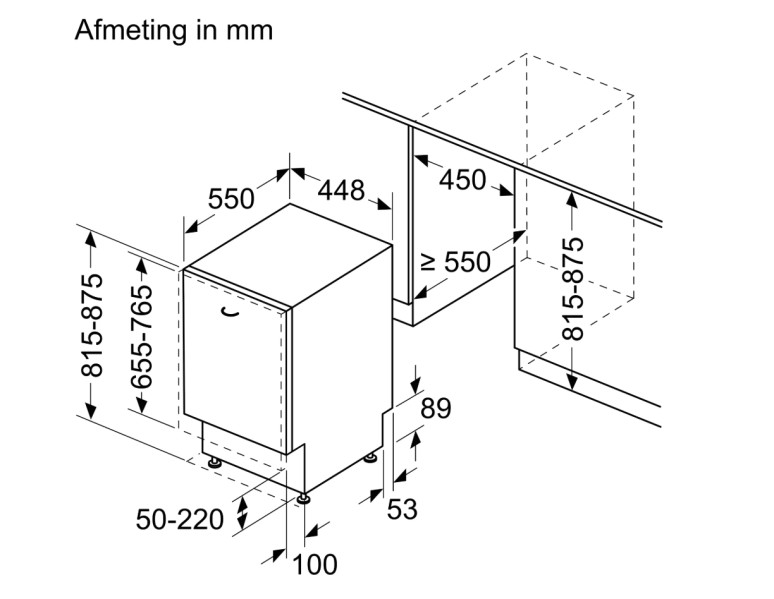 Afmeting in mm

550
448
450
≥ 550
815-875
815-875
655-765
89
53
50-220
100