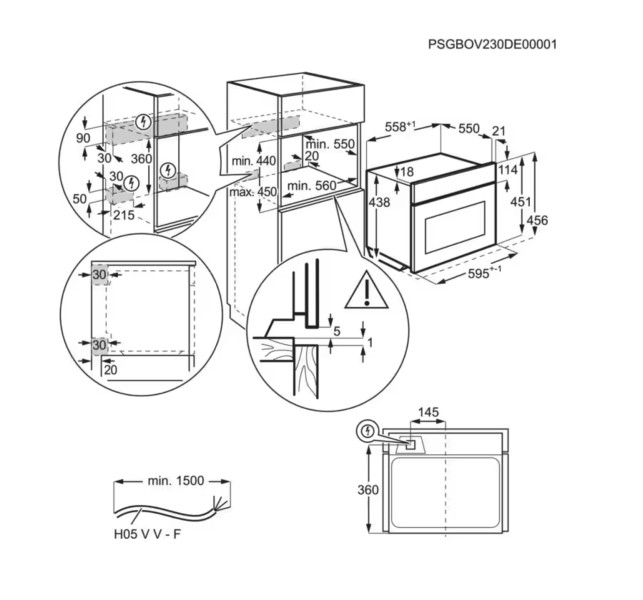 PSGBOV230DE00001

90
30
360
30
50
215

min. 440
max. 450
min. 550
20
min. 560

$558^{+1}$
550
21
18
114
438
451
456
$595^{+-1}$

30
30
20

5
1

145
360

min. 1500
H05 V V - F