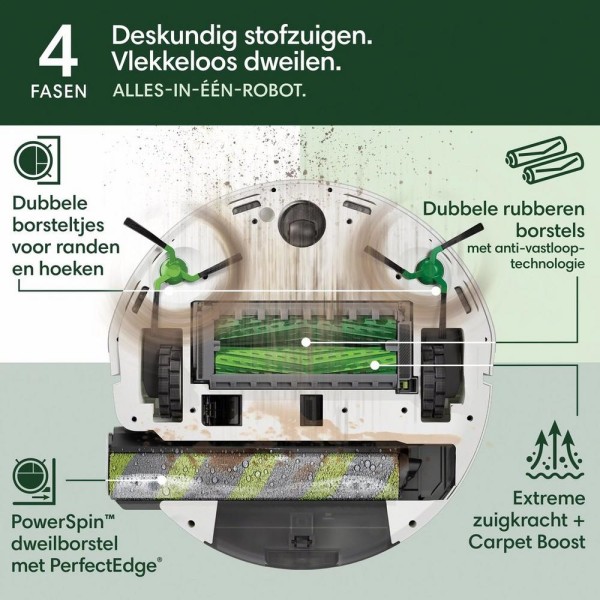 4
FASEN

Deskundig stofzuigen.
Vlekkeloos dweilen.
ALLES-IN-ÉÉN-ROBOT.

Dubbele borsteltjes voor randen en hoeken

Dubbele rubberen borstels met anti-vastloop-technologie

PowerSpin™ dweilborstel met PerfectEdge®

Extreme zuigkracht + Carpet Boost