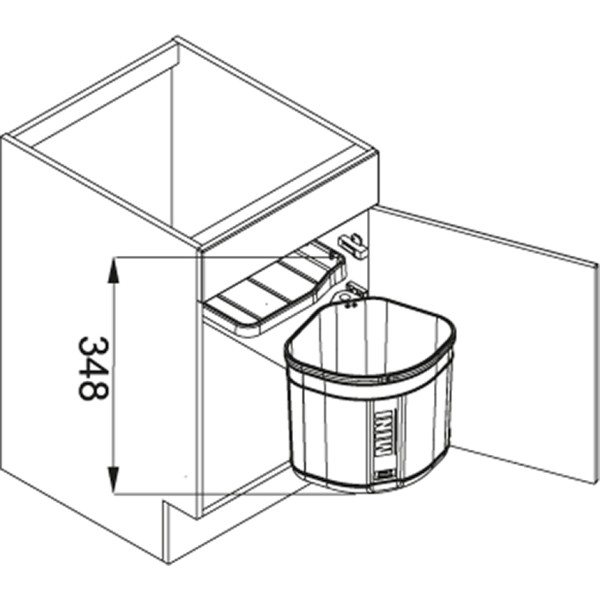 348