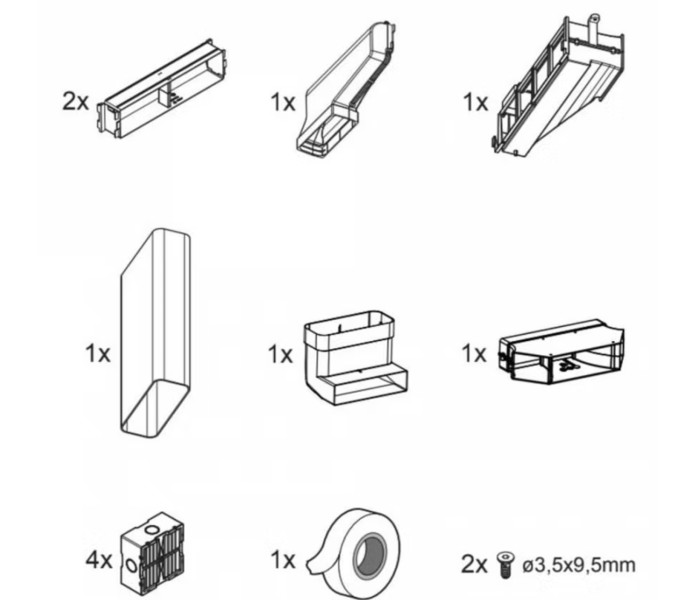 2x

1x

1x

1x

1x

1x

4x

1x

2x ø3,5x9,5mm