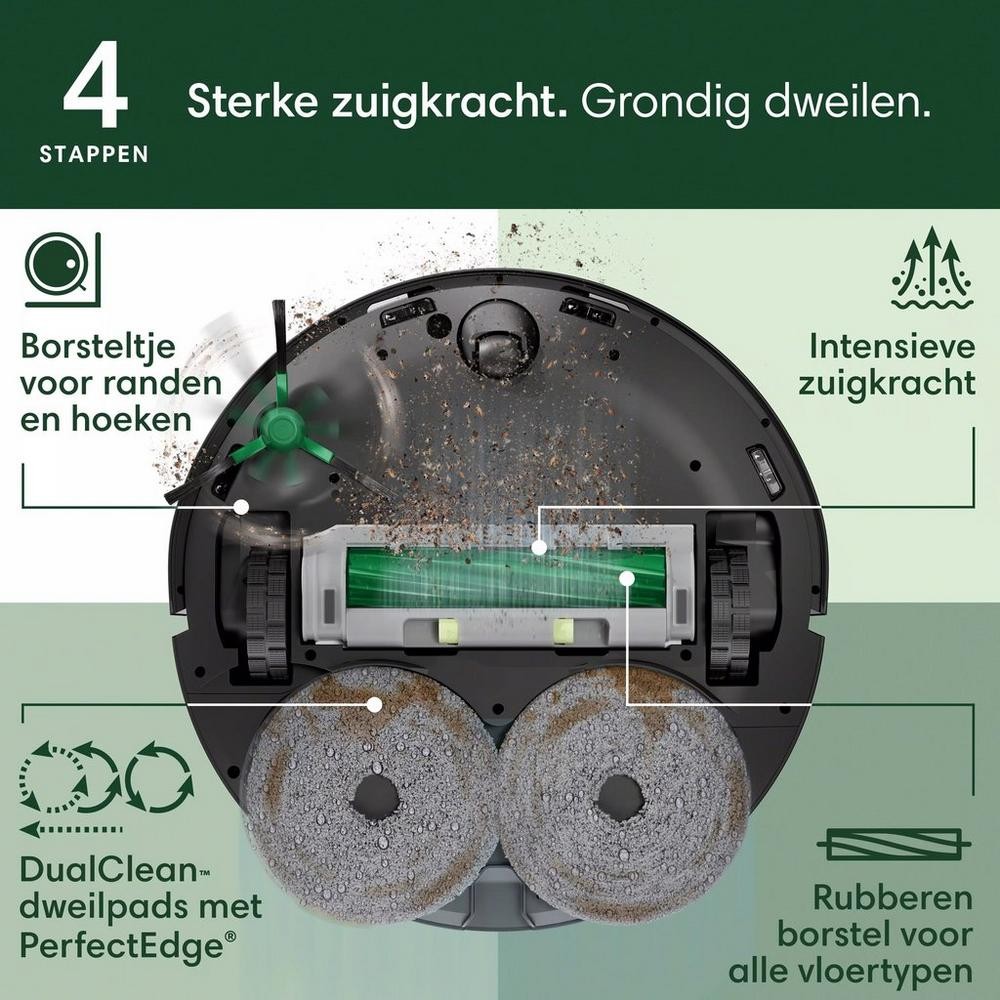 4
STAPPEN

Sterke zuigkracht. Grondig dweilen.

Borsteltje voor randen en hoeken

Intensieve zuigkracht

DualClean™ dweilpads met PerfectEdge®

Rubberen borstel voor alle vloertypen